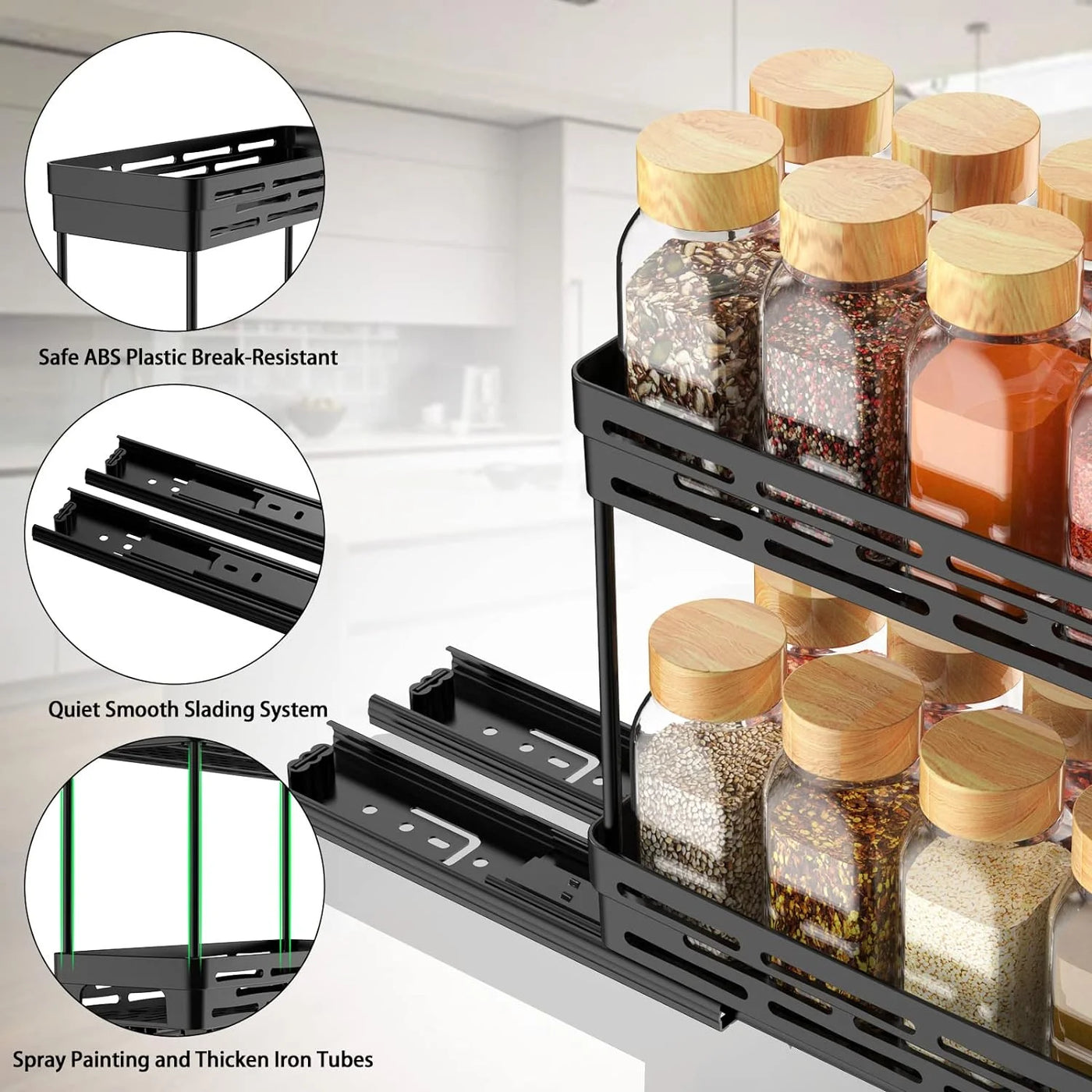 Safe ABS Plastic Break-Resistant

Quiet Smooth Slading System

Spray Painting and Thicken Iron Tubes