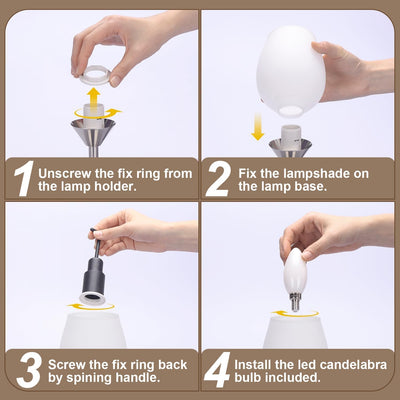 1 Unscrew the fix ring from the lamp holder.

2 Fix the lampshade on the lamp base.

3 Screw the fix ring back by spining handle.

4 Install the led candelabra bulb included.