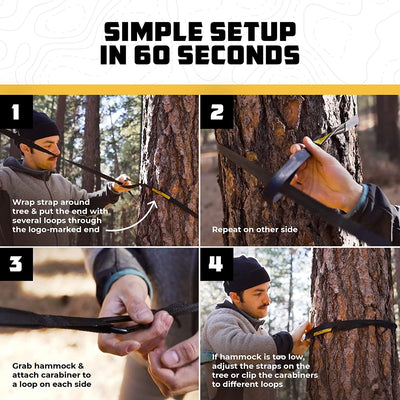 SIMPLE SETUP IN 60 SECONDS

1

Wrap strap around tree & put the end with several loops through the logo-marked end

2

Repeat on other side

3

Grab hammock & attach carabiner to a loop on each side

4

If hammock is too low, adjust the straps on the tree or clip the carabiners to different loops